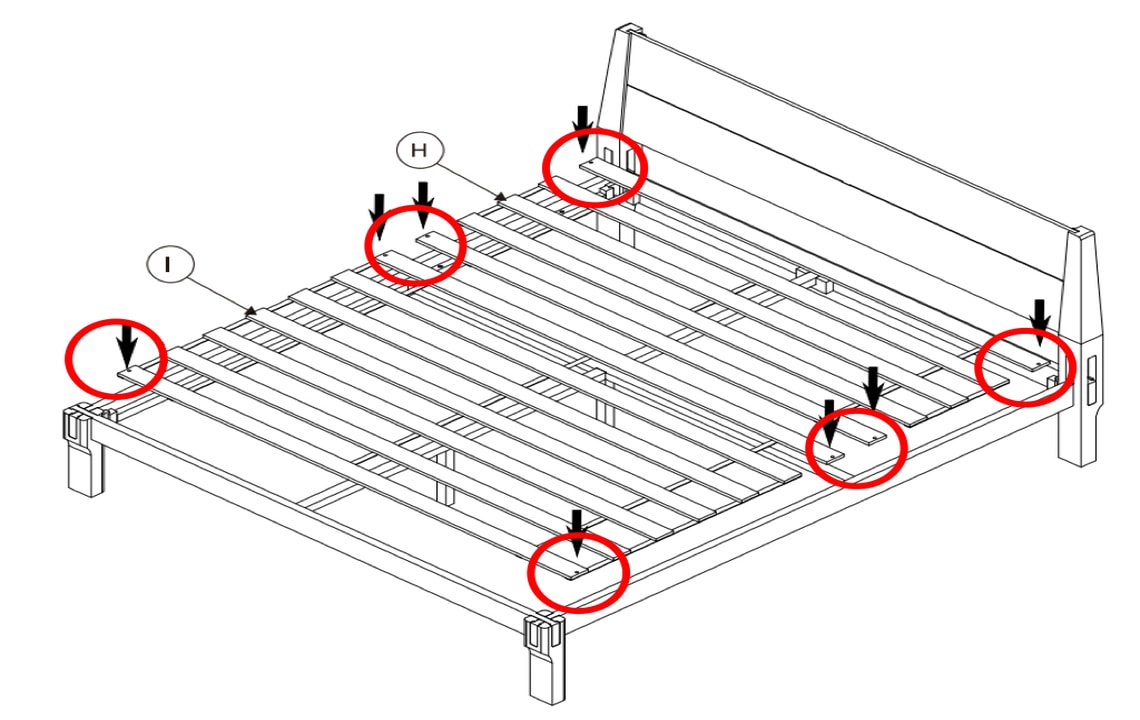 H

I